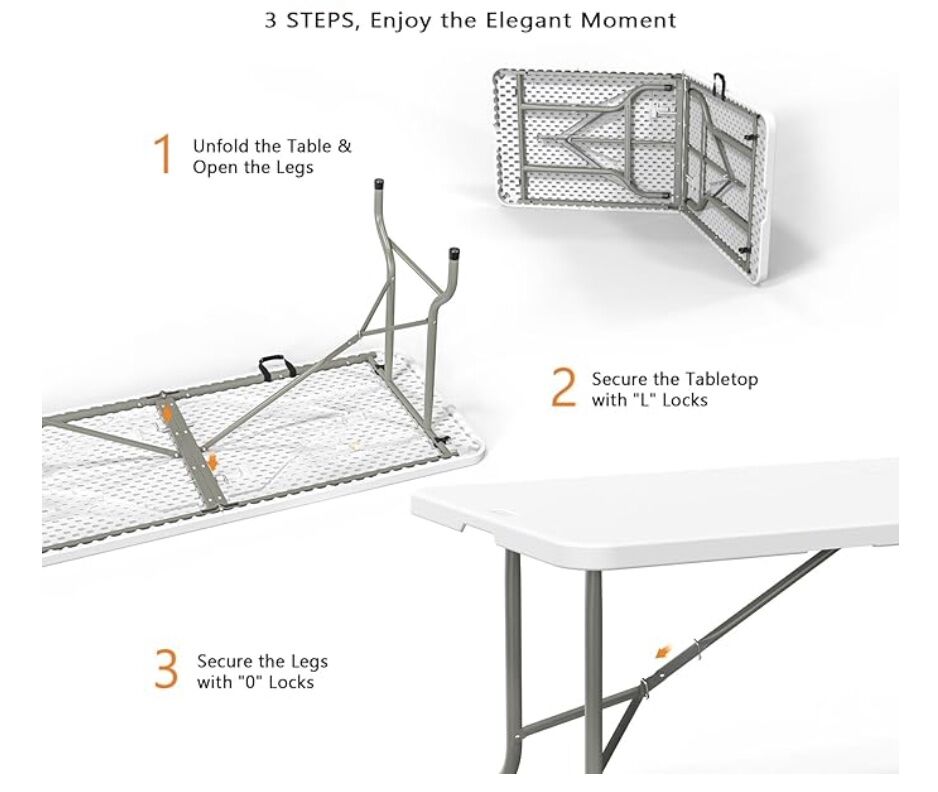 3 STEPS, Enjoy the Elegant Moment

1 Unfold the Table & Open the Legs

2 Secure the Tabletop with "L" Locks

3 Secure the Legs with "0" Locks